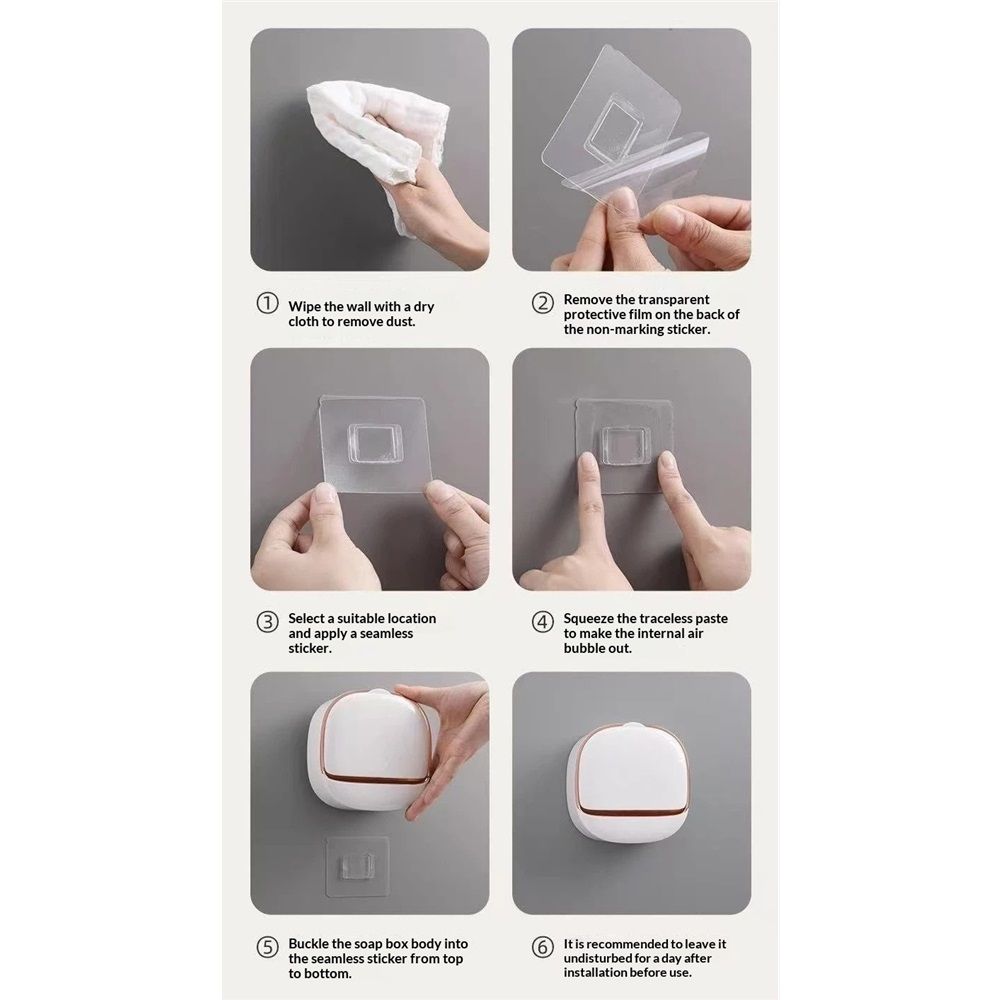 ① Wipe the wall with a dry cloth to remove dust.

② Remove the transparent protective film on the back of the non-marking sticker.

③ Select a suitable location and apply a seamless sticker.

④ Squeeze the traceless paste to make the internal air bubble out.

⑤ Buckle the soap box body into the seamless sticker from top to bottom.

⑥ It is recommended to leave it undisturbed for a day after installation before use.