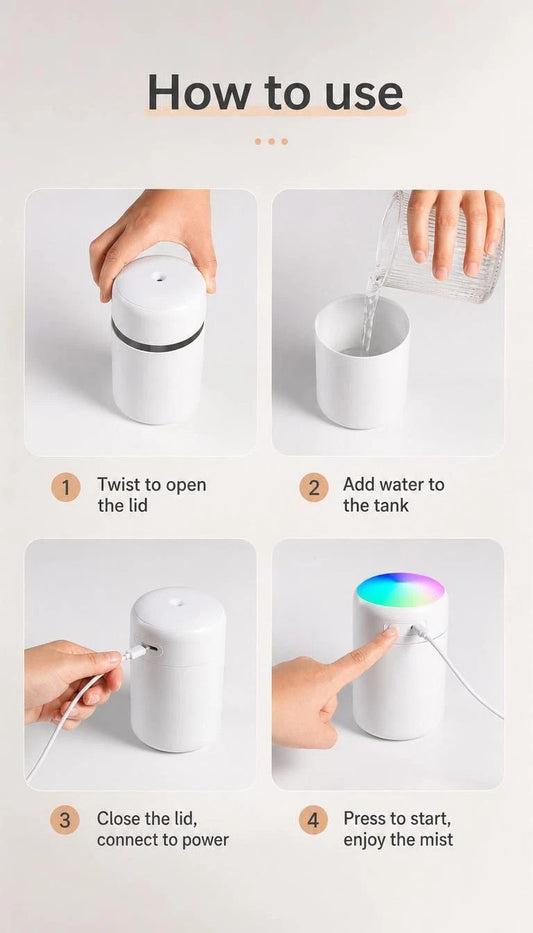 How to use

1 Twist to open the lid

2 Add water to the tank

3 Close the lid, connect to power

4 Press to start, enjoy the mist