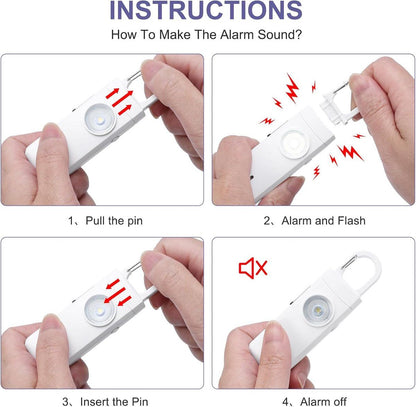 INSTRUCTIONS

How To Make The Alarm Sound?

1、Pull the pin

2、Alarm and Flash

3、Insert the Pin

4、Alarm off