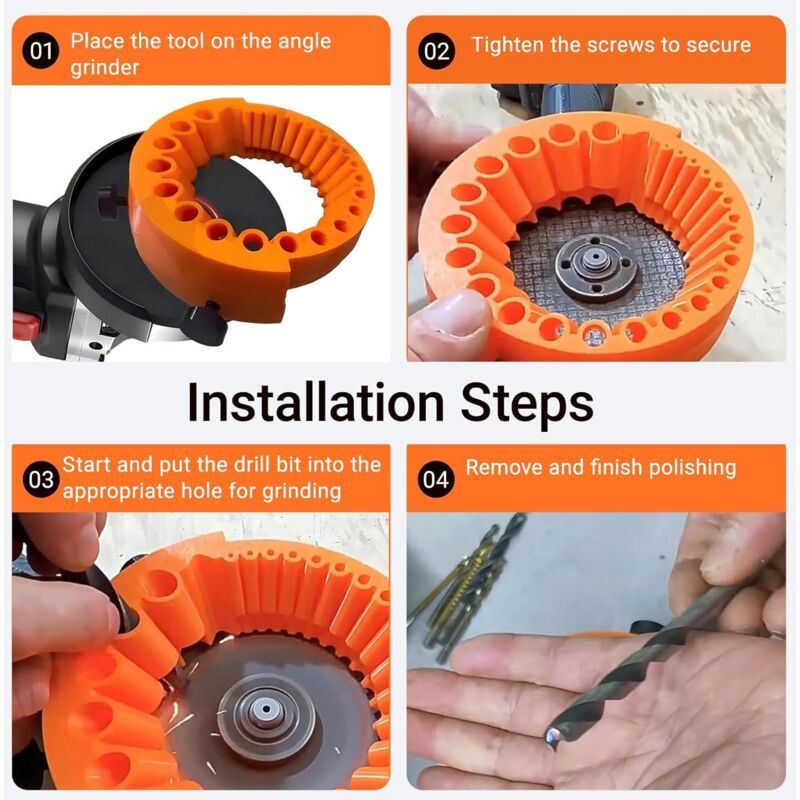 01 Place the tool on the angle grinder

02 Tighten the screws to secure

Installation Steps

03 Start and put the drill bit into the appropriate hole for grinding

04 Remove and finish polishing